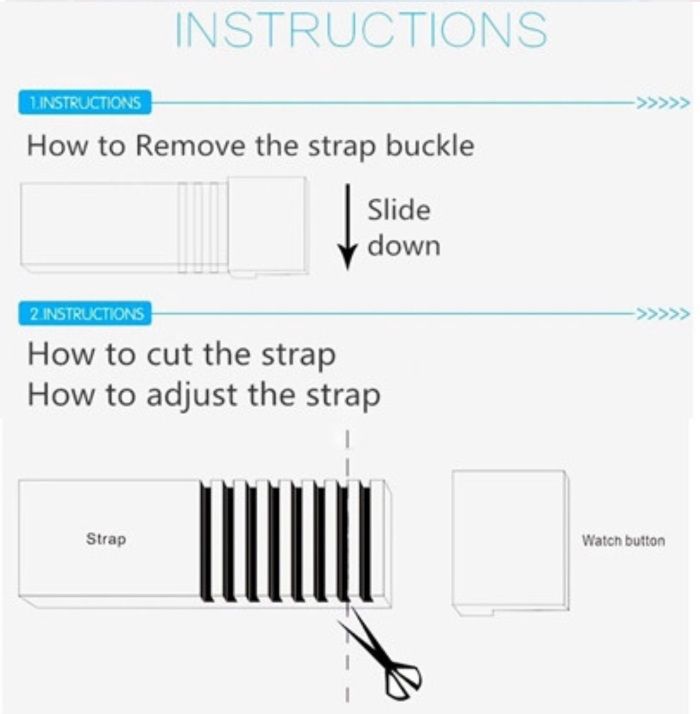 INSTRUCTIONS

1.INSTRUCTIONS >>>>>

How to Remove the strap buckle

Slide down

2.INSTRUCTIONS >>>>>

How to cut the strap
How to adjust the strap

Strap

Watch button