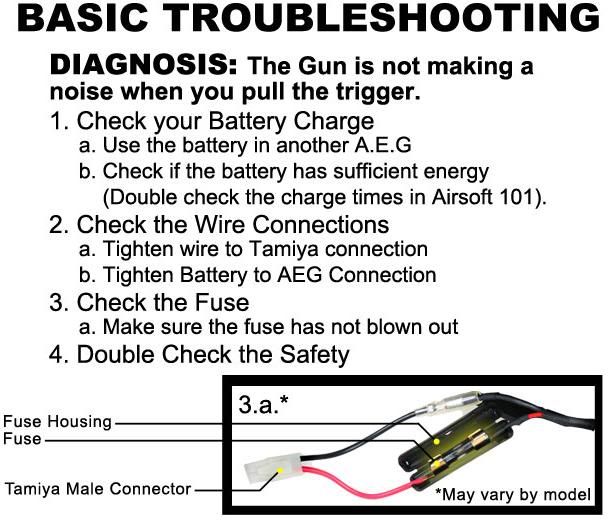 BASIC TROUBLESHOOTING

DIAGNOSIS: The Gun is not making a noise when you pull the trigger.

1. Check your Battery Charge
a. Use the battery in another A.E.G
b. Check if the battery has sufficient energy (Double check the charge times in Airsoft 101).
2. Check the Wire Connections
a. Tighten wire to Tamiya connection
b. Tighten Battery to AEG Connection
3. Check the Fuse
a. Make sure the fuse has not blown out
4. Double Check the Safety

3.a.*

Fuse Housing
Fuse
Tamiya Male Connector
*May vary by model